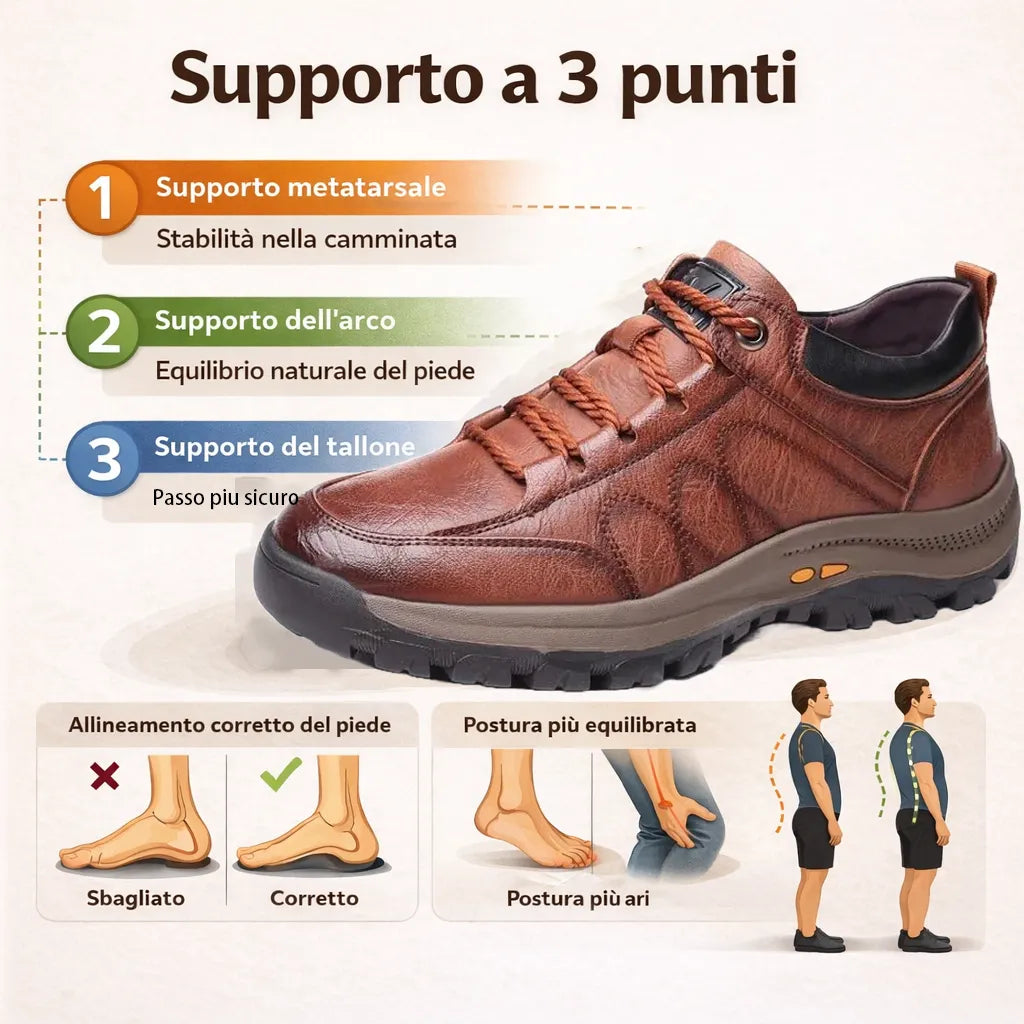 Supporto a 3 punti

1 Supporto metatarsale
Stabilità nella camminata

2 Supporto dell'arco
Equilibrio naturale del piede

3 Supporto del tallone
Passo piu sicuro

Allineamento corretto del piede
Sbagliato
Corretto

Postura più equilibrata
Postura più ari