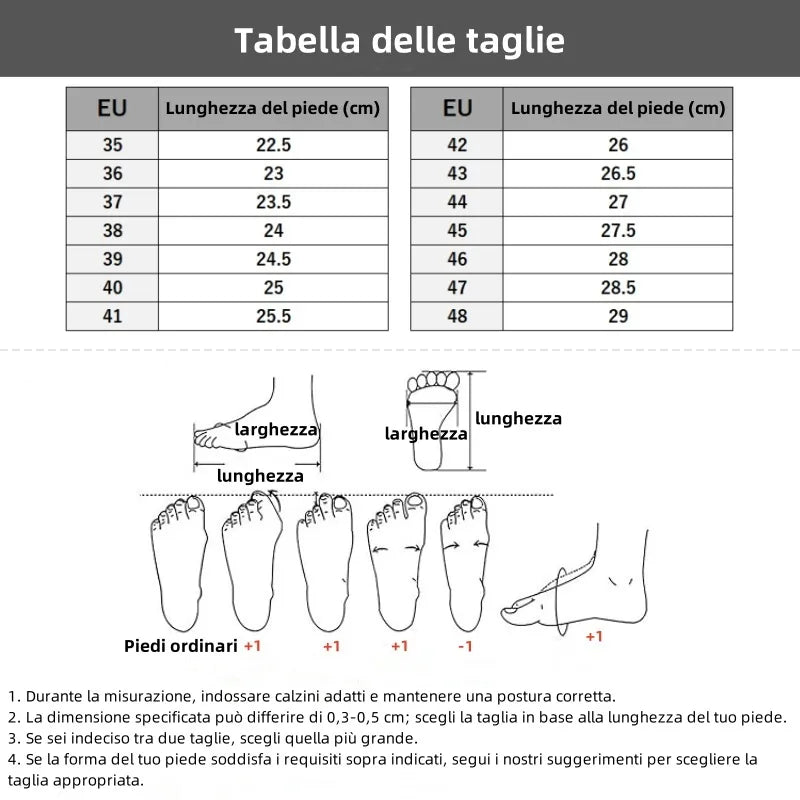 Tabella delle taglie

| EU | Lunghezza del piede (cm) |
|---|---|
| 35 | 22.5 |
| 36 | 23 |
| 37 | 23.5 |
| 38 | 24 |
| 39 | 24.5 |
| 40 | 25 |
| 41 | 25.5 |

| EU | Lunghezza del piede (cm) |
|---|---|
| 42 | 26 |
| 43 | 26.5 |
| 44 | 27 |
| 45 | 27.5 |
| 46 | 28 |
| 47 | 28.5 |
| 48 | 29 |

larghezza
lunghezza
larghezza
lunghezza

Piedi ordinari +1 +1 +1 -1 +1

1. Durante la misurazione, indossare calzini adatti e mantenere una postura corretta.
2. La dimensione specificata può differire di 0,3-0,5 cm; scegli la taglia in base alla lunghezza del tuo piede.
3. Se sei indeciso tra due taglie, scegli quella più grande.
4. Se la forma del tuo piede soddisfa i requisiti sopra indicati, segui i nostri suggerimenti per scegliere la taglia appropriata.